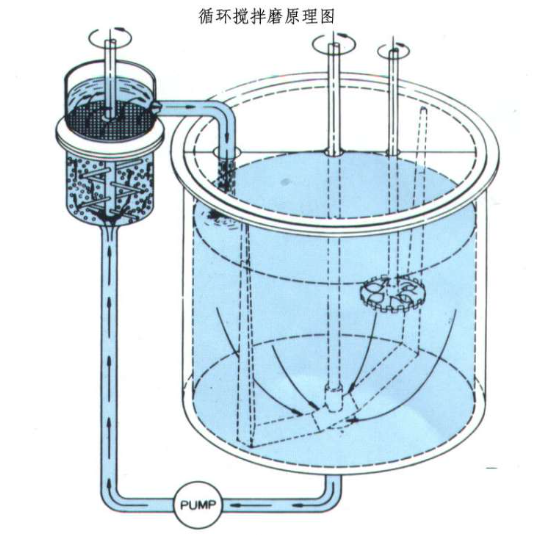 循环搅拌磨原理图

PUMP